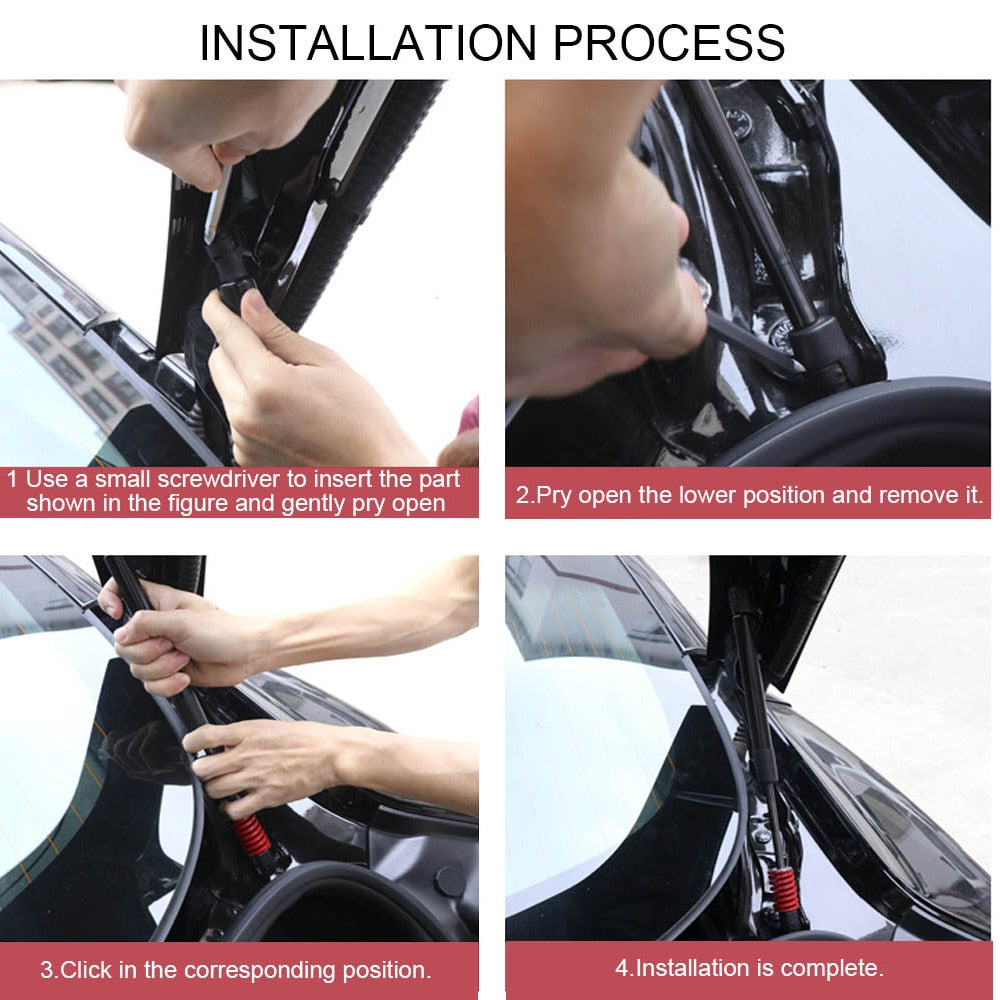 INSTALLATION PROCESS

1 Use a small screwdriver to insert the part shown in the figure and gently pry open

2.Pry open the lower position and remove it.

3.Click in the corresponding position.

4.Installation is complete.