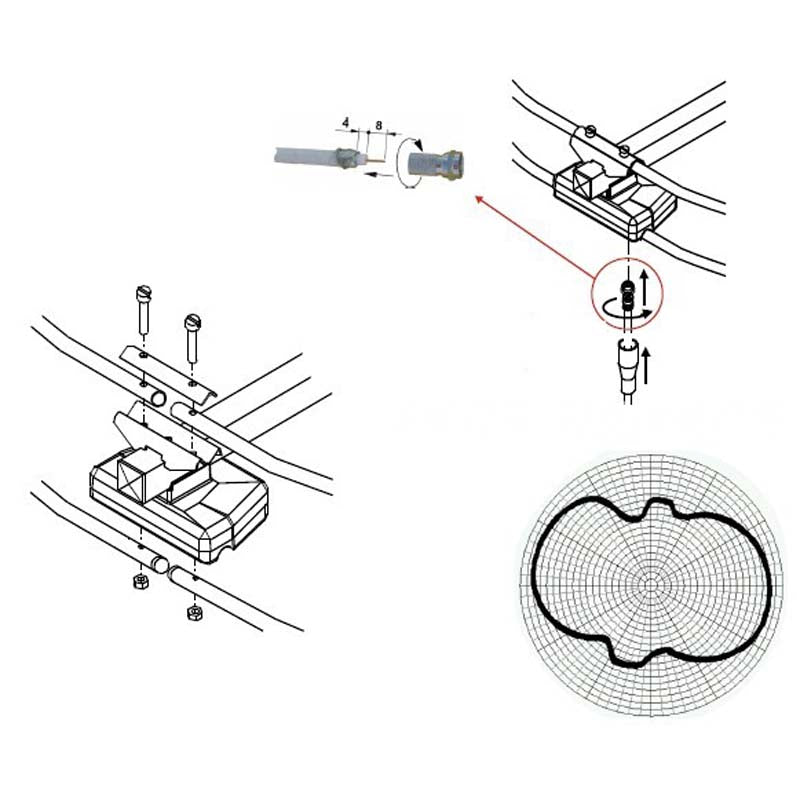 4
8