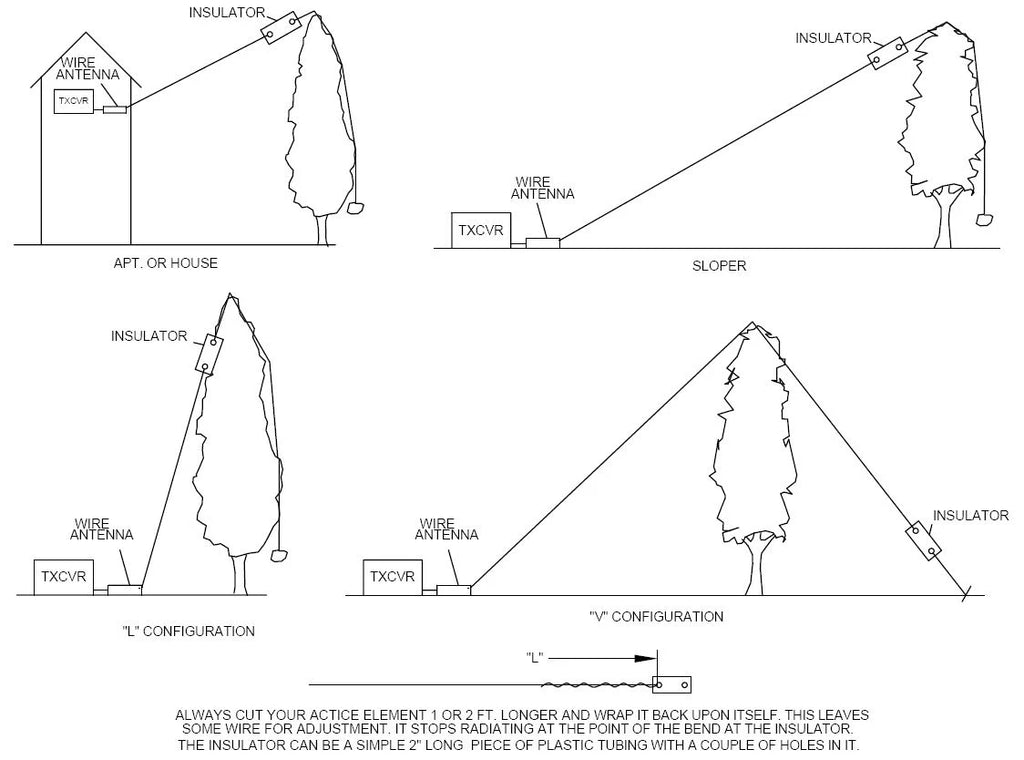 INSULATOR
WIRE ANTENNA
TXCVR
APT. OR HOUSE

INSULATOR
WIRE ANTENNA
TXCVR
SLOPER

INSULATOR
WIRE ANTENNA
TXCVR
"L" CONFIGURATION

WIRE ANTENNA
TXCVR
INSULATOR
"V" CONFIGURATION

"L"

ALWAYS CUT YOUR ACTICE ELEMENT 1 OR 2 FT. LONGER AND WRAP IT BACK UPON ITSELF. THIS LEAVES SOME WIRE FOR ADJUSTMENT. IT STOPS RADIATING AT THE POINT OF THE BEND AT THE INSULATOR.
THE INSULATOR CAN BE A SIMPLE 2" LONG PIECE OF PLASTIC TUBING WITH A COUPLE OF HOLES IN IT.