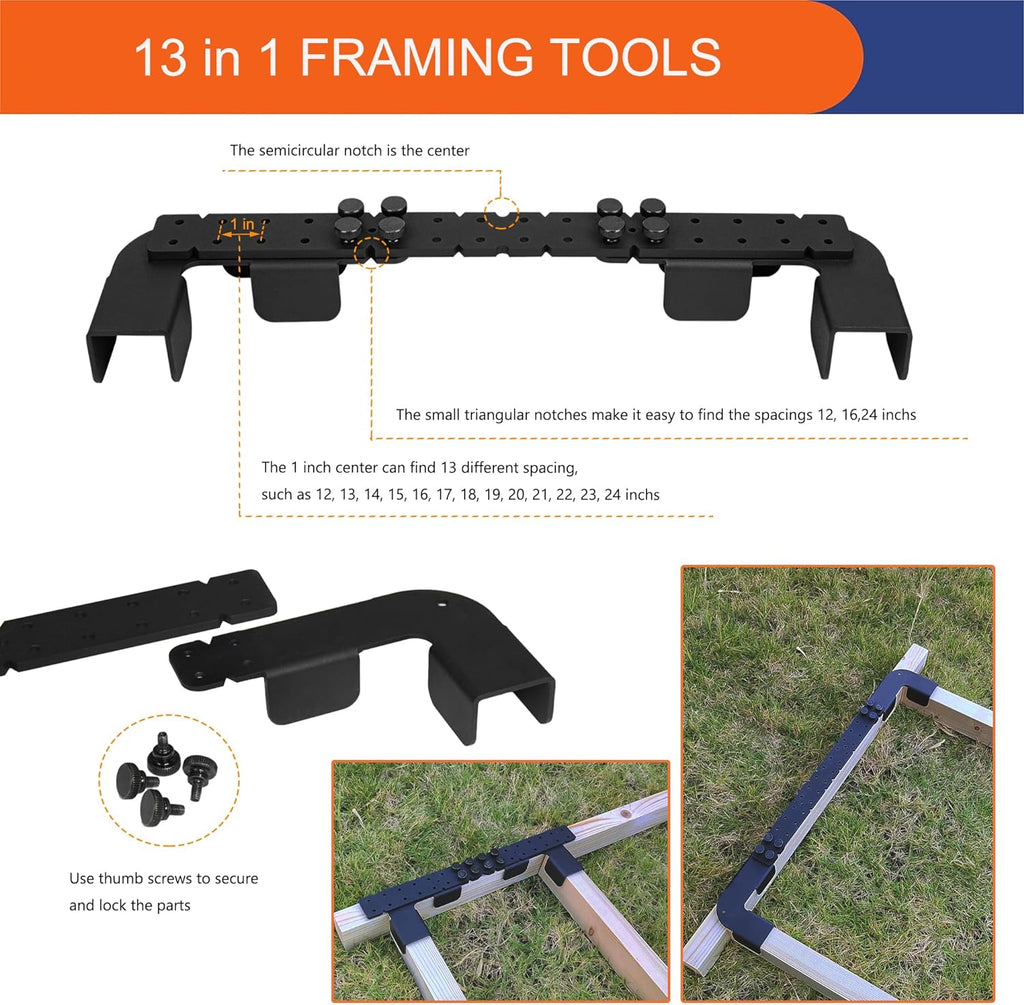 13 in 1 FRAMING TOOLS

The semicircular notch is the center

1 in

The small triangular notches make it easy to find the spacings 12, 16,24 inchs

The 1 inch center can find 13 different spacing, such as 12, 13, 14, 15, 16, 17, 18, 19, 20, 21, 22, 23, 24 inchs

Use thumb screws to secure and lock the parts