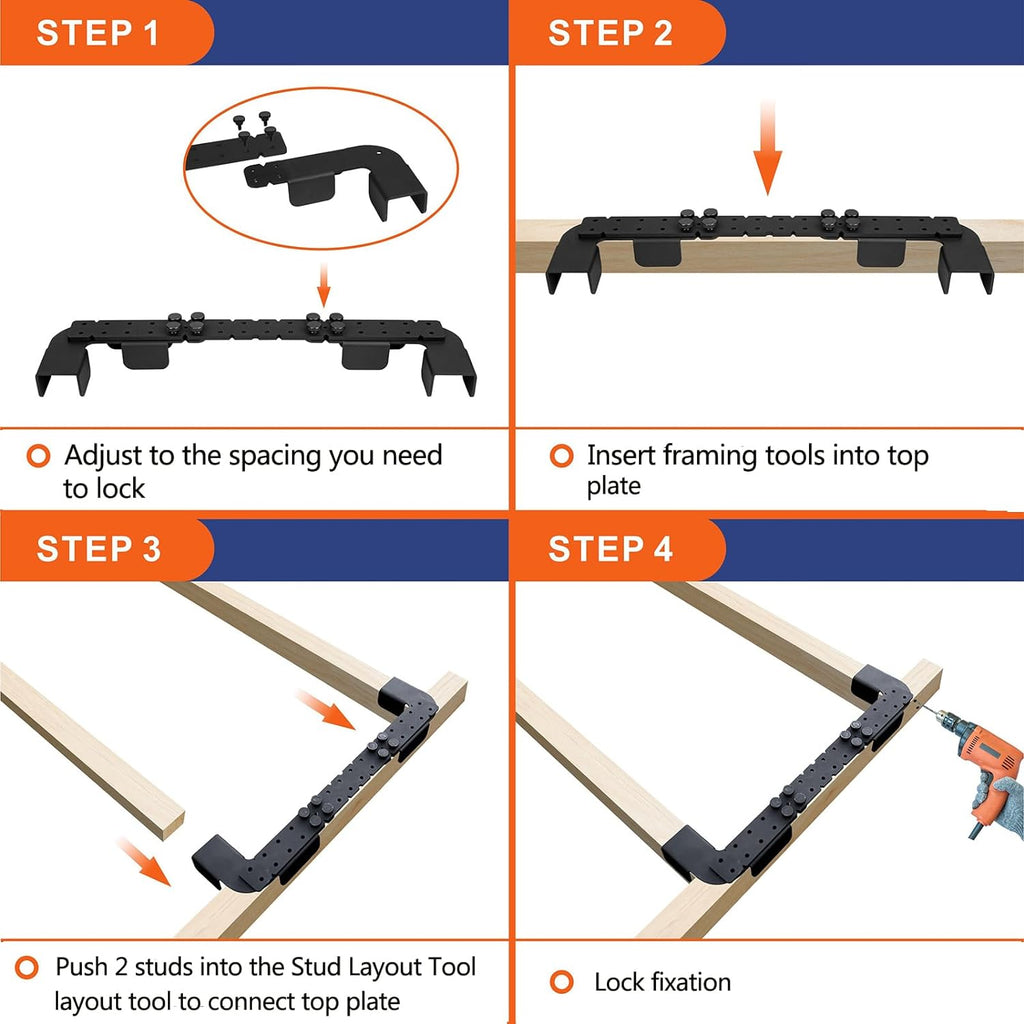 STEP 1

Adjust to the spacing you need to lock

STEP 2

Insert framing tools into top plate

STEP 3

Push 2 studs into the Stud Layout Tool layout tool to connect top plate

STEP 4

Lock fixation