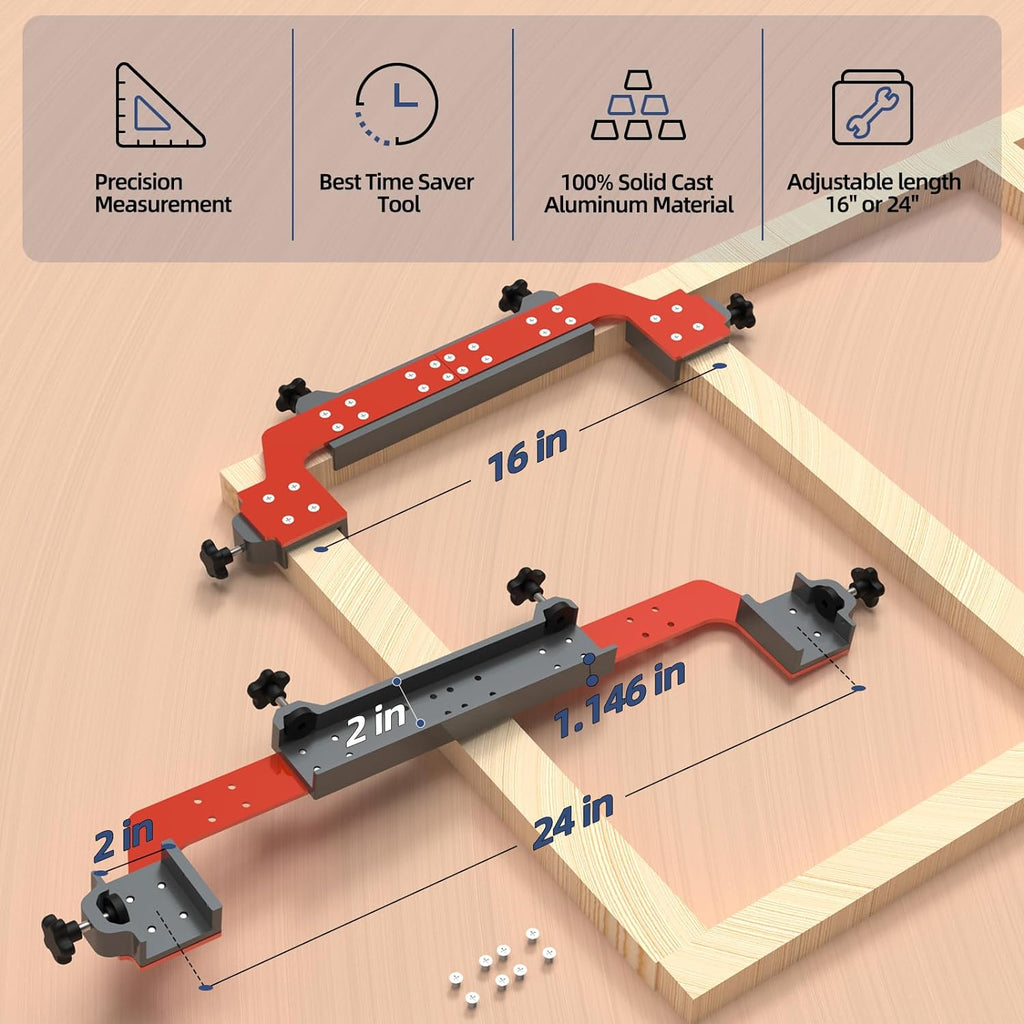 Precision Measurement

Best Time Saver Tool

100% Solid Cast Aluminum Material

Adjustable length 16" or 24"

16 in

2 in

1.146 in

2 in

24 in